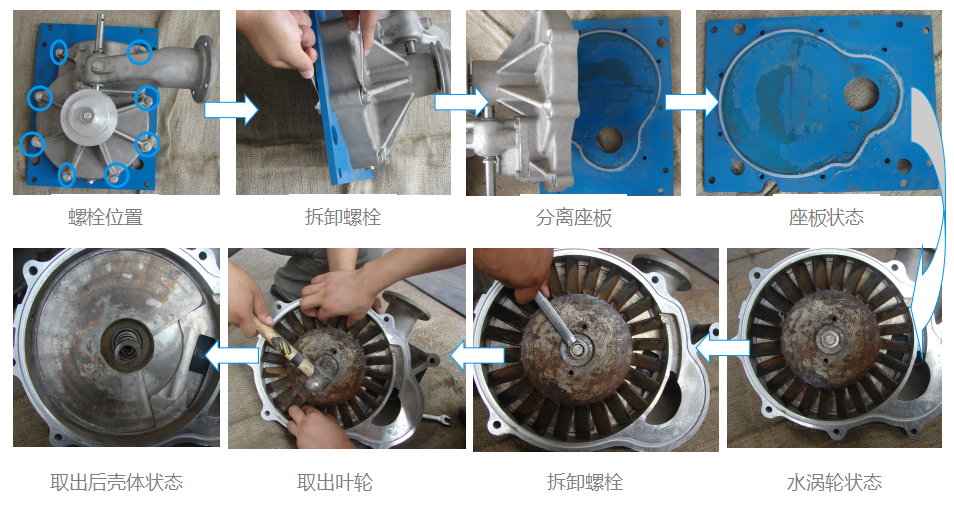 螺栓位置

拆卸螺栓

分离座板

座板状态

取出后壳体状态

取出叶轮

拆卸螺栓

水涡轮状态