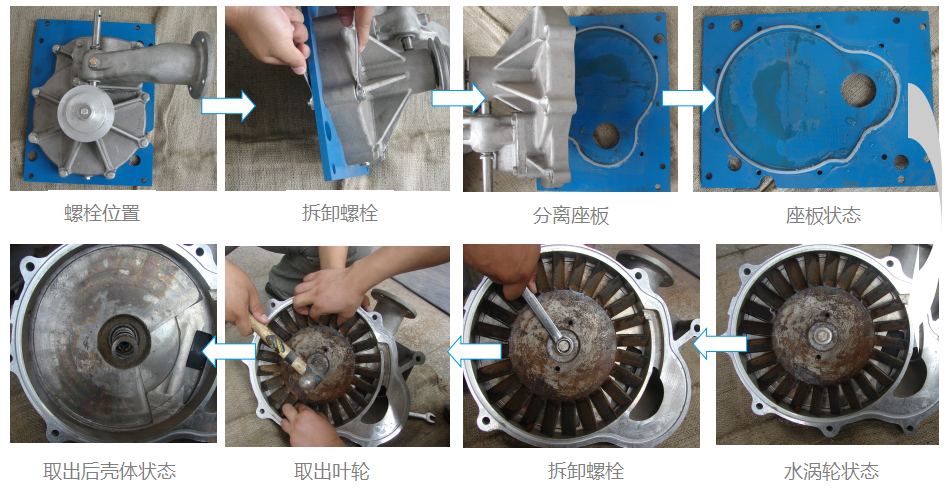 螺栓位置

拆卸螺栓

分离座板

座板状态

取出后壳体状态

取出叶轮

拆卸螺栓

水涡轮状态