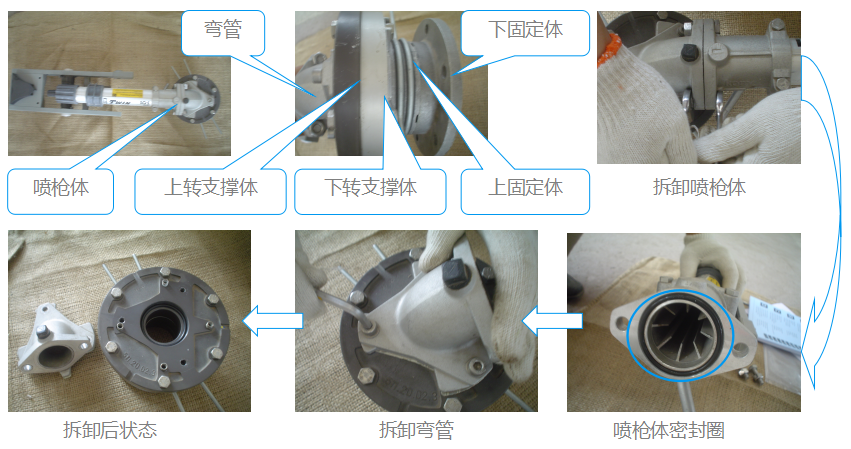 弯管

下固定体

喷枪体

上转支撑体

下转支撑体

上固定体

拆卸喷枪体

拆卸后状态

拆卸弯管

喷枪体密封圈